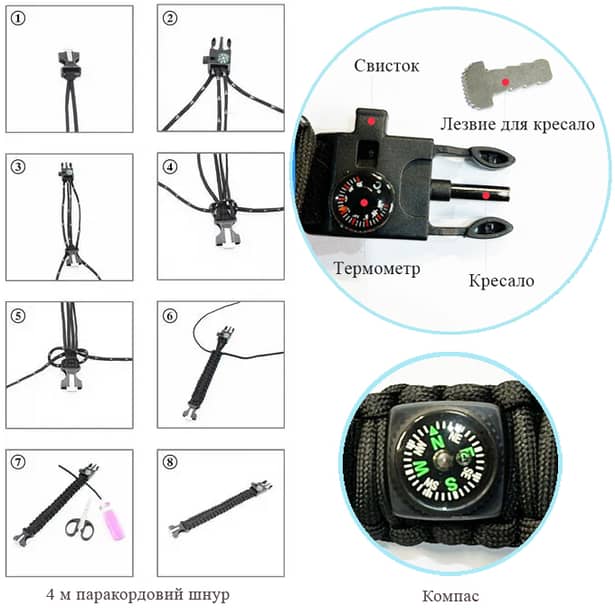 ①

②

③

④

⑤

⑥

⑦

⑧

4 м паракордовий шнур

Свисток

Лезвие для кресало

Термометр

Кресало

N

E

S

W

Компас