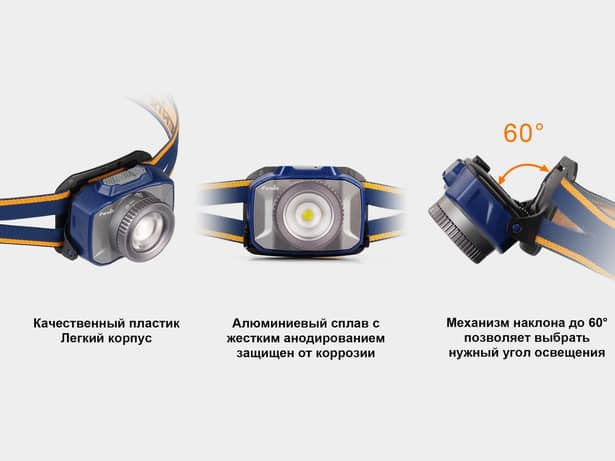 60°

Fenix

Fenix

Качественный пластик
Легкий корпус

Алюминиевый сплав с жестким анодированием защищен от коррозии

Механизм наклона до 60° позволяет выбрать нужный угол освещения